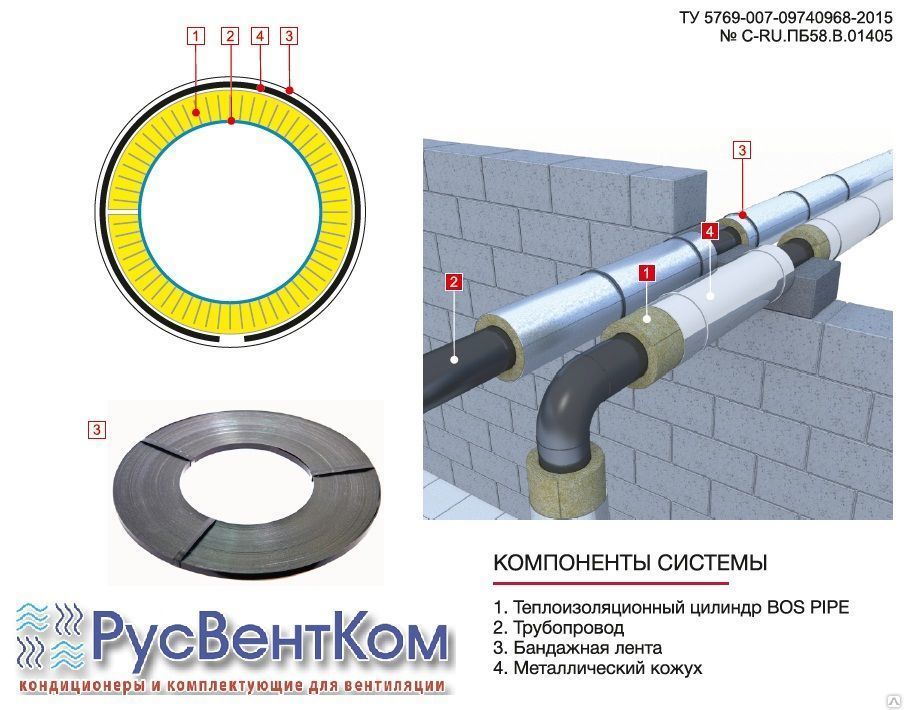 ТУ 5769-007-09740968-2015
№ C-RU.ПБ58.В.01405

1 2 4 3

3

2

4

1

3

КОМПОНЕНТЫ СИСТЕМЫ

1. Теплоизоляционный цилиндр BOS PIPE
2. Трубопровод
3. Бандажная лента
4. Металлический кожух

РусВентКом
кондиционеры и комплектующие для вентиляции